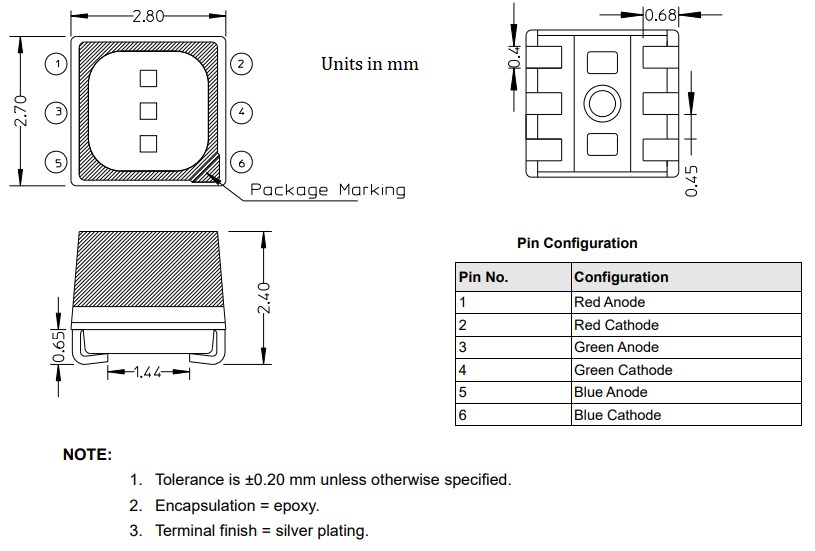 2.80

2.70

1
2
3
4
5
6

Package Marking

Units in mm

0.68

0.4

0.45

2.40

0.65

1.44

Pin Configuration

| Pin No. | Configuration |
|---|---|
| 1 | Red Anode |
| 2 | Red Cathode |
| 3 | Green Anode |
| 4 | Green Cathode |
| 5 | Blue Anode |
| 6 | Blue Cathode |

NOTE:

1. Tolerance is ±0.20 mm unless otherwise specified.
2. Encapsulation = epoxy.
3. Terminal finish = silver plating.